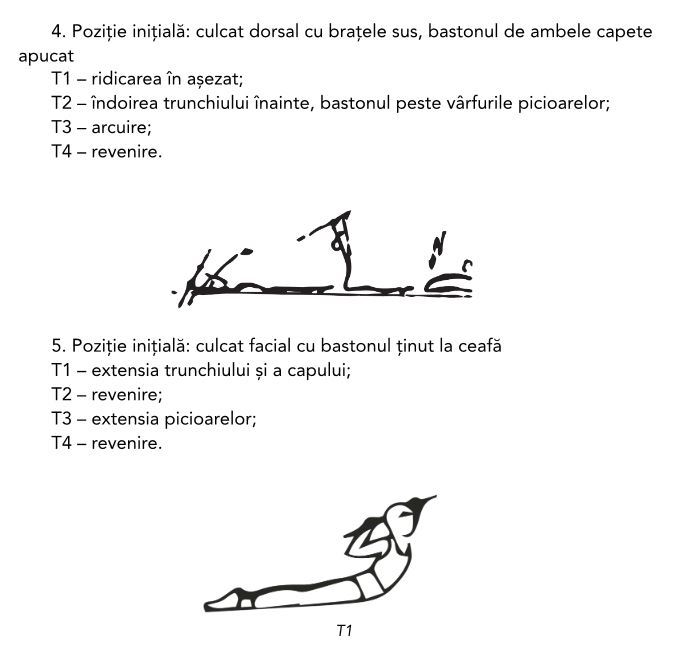 4. Poziție inițială: culcat dorsal cu brațele sus, bastonul de ambele capete apucat

T1 – ridicarea în așezat;
T2 – îndoirea trunchiului înainte, bastonul peste vârfurile picioarelor;
T3 – arcuire;
T4 – revenire.

5. Poziție inițială: culcat facial cu bastonul ținut la ceafă
T1 – extensia trunchiului și a capului;
T2 – revenire;
T3 – extensia picioarelor;
T4 – revenire.

T1