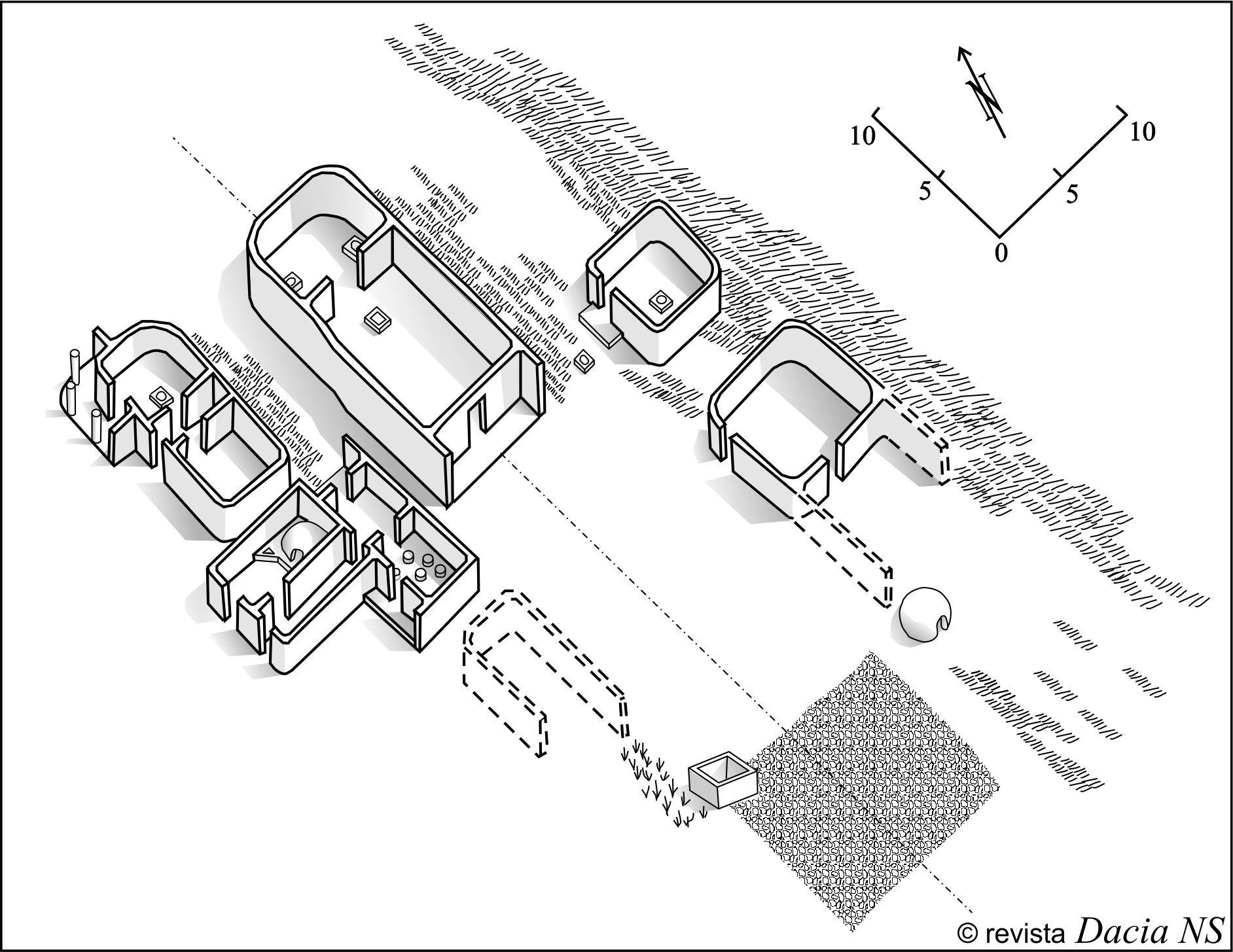 N

10

10

5

5

0

© revista Dacia NS