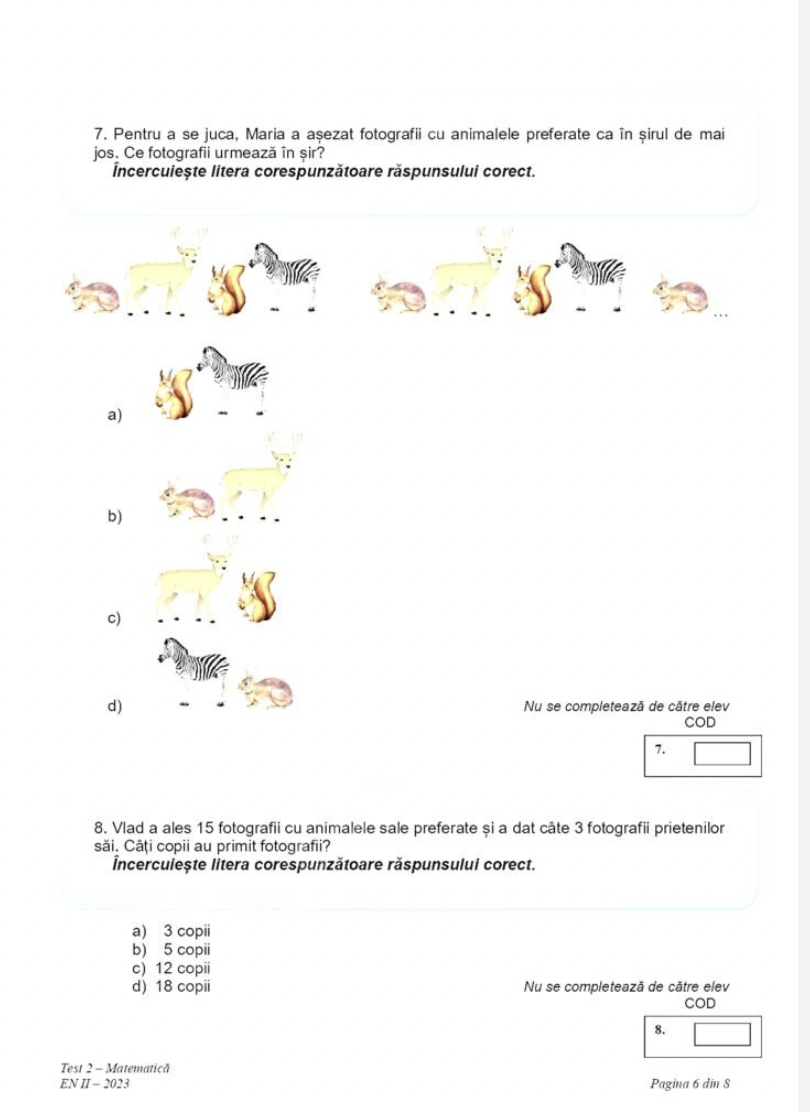 7. Pentru a se juca, Maria a așezat fotografii cu animalele preferate ca în șirul de mai jos. Ce fotografii urmează în șir?
Încercuiește litera corespunzătoare răspunsului corect.

...

a)

b)

c)

d)

Nu se completează de către elev
COD

7.

8. Vlad a ales 15 fotografii cu animalele sale preferate și a dat câte 3 fotografii prietenilor săi. Câți copii au primit fotografii?
Încercuiește litera corespunzătoare răspunsului corect.

a) 3 copii
b) 5 copii
c) 12 copii
d) 18 copii

Nu se completează de către elev
COD

8.

Test 2 – Matematică
EN II – 2023

Pagina 6 din 8