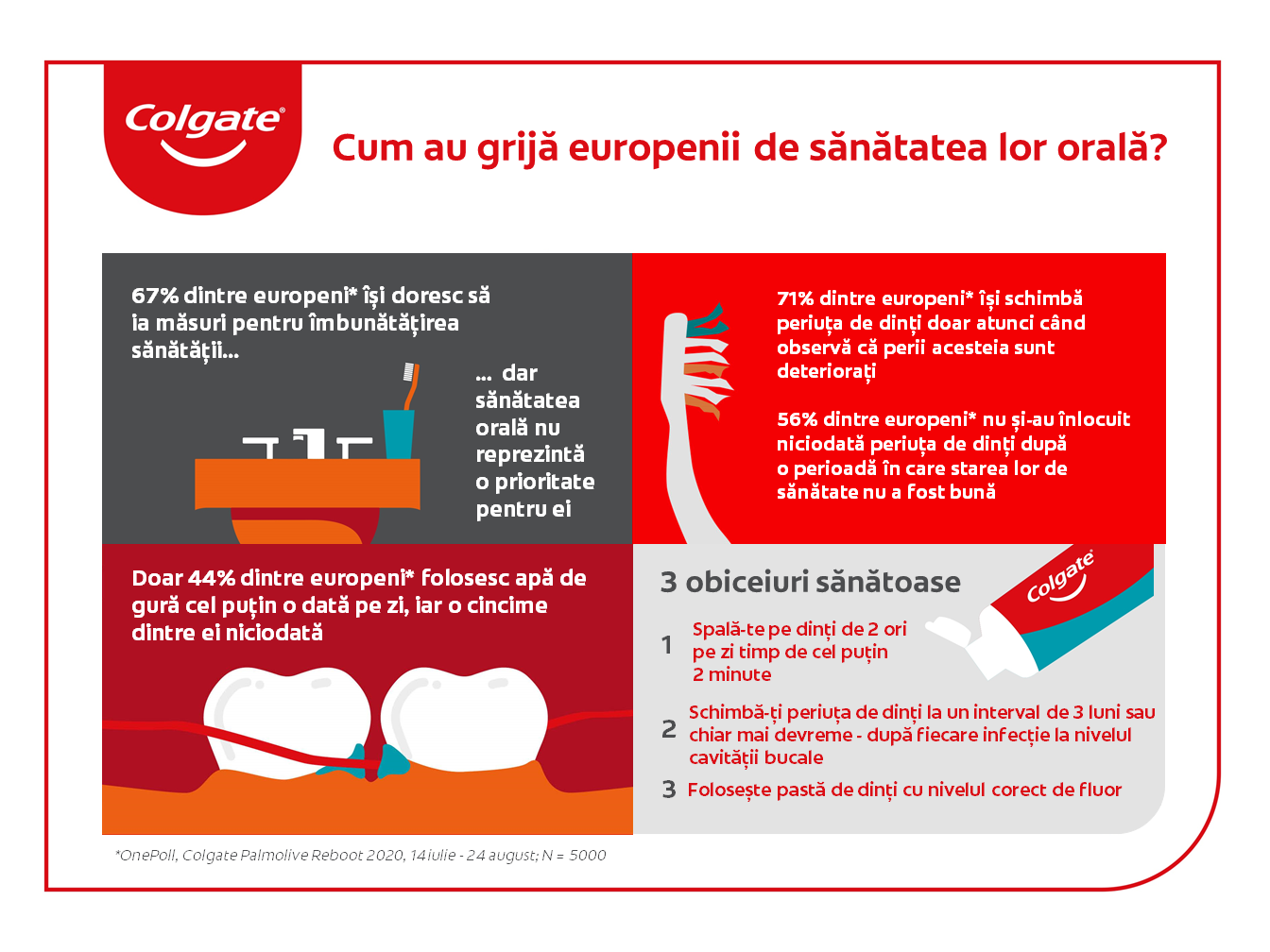 Colgate

Cum au grijă europenii de sănătatea lor orală?

67% dintre europeni* își doresc să ia măsuri pentru îmbunătățirea sănătății...

... dar sănătatea orală nu reprezintă o prioritate pentru ei

71% dintre europeni* își schimbă periuța de dinți doar atunci când observă că perii acesteia sunt deteriorați

56% dintre europeni* nu și-au înlocuit niciodată periuța de dinți după o perioadă în care starea lor de sănătate nu a fost bună

Doar 44% dintre europeni* folosesc apă de gură cel puțin o dată pe zi, iar o cincime dintre ei niciodată

3 obiceiuri sănătoase

Colgate

1 Spală-te pe dinți de 2 ori pe zi timp de cel puțin 2 minute

2 Schimbă-ți periuța de dinți la un interval de 3 luni sau chiar mai devreme - după fiecare infecție la nivelul cavității bucale

3 Folosește pastă de dinți cu nivelul corect de fluor

*OnePoll, Colgate Palmolive Reboot 2020, 14 iulie - 24 august; N = 5000