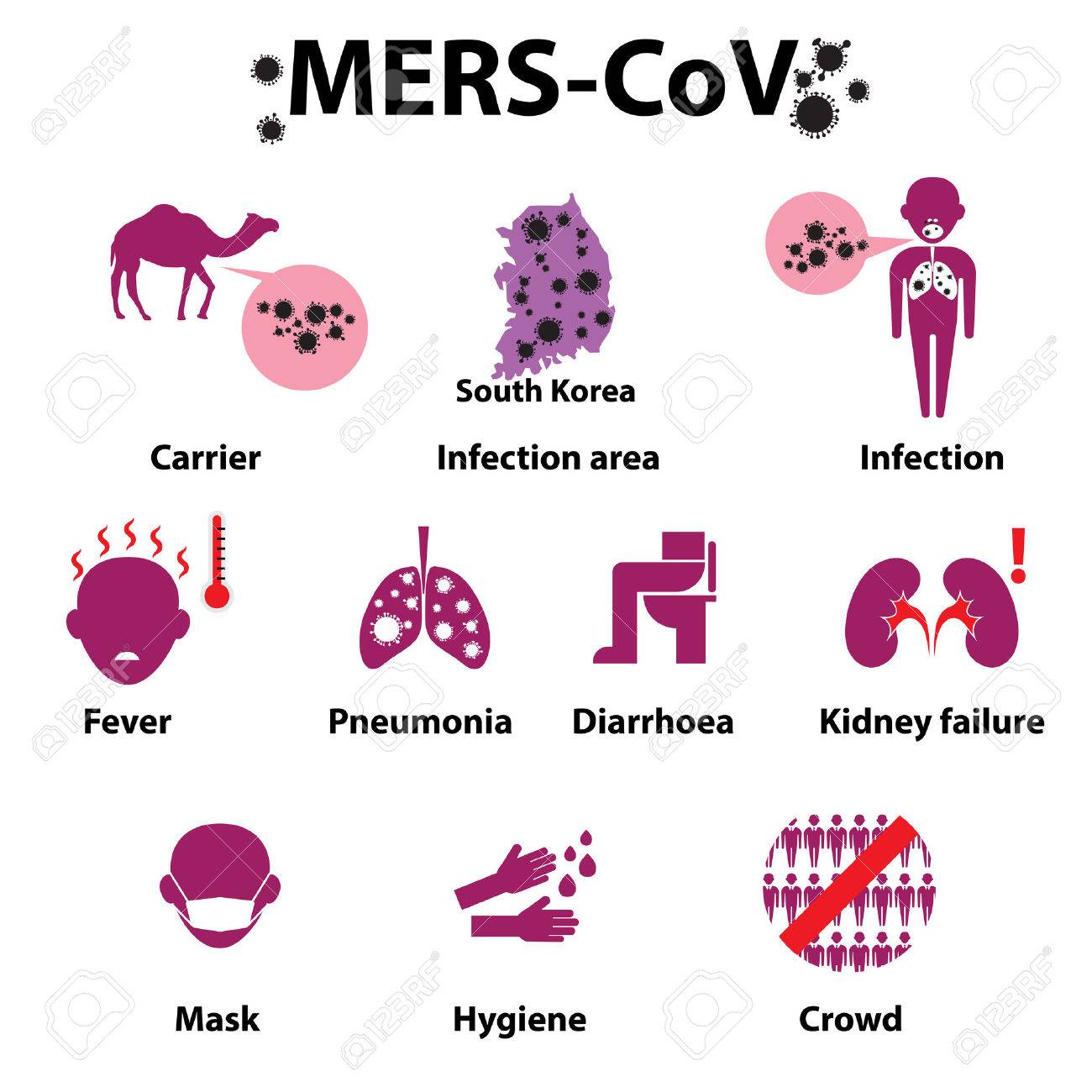 MERS-CoV

South Korea

Carrier

Infection area

Infection

Fever

Pneumonia

Diarrhoea

Kidney failure

Mask

Hygiene

Crowd

123RF